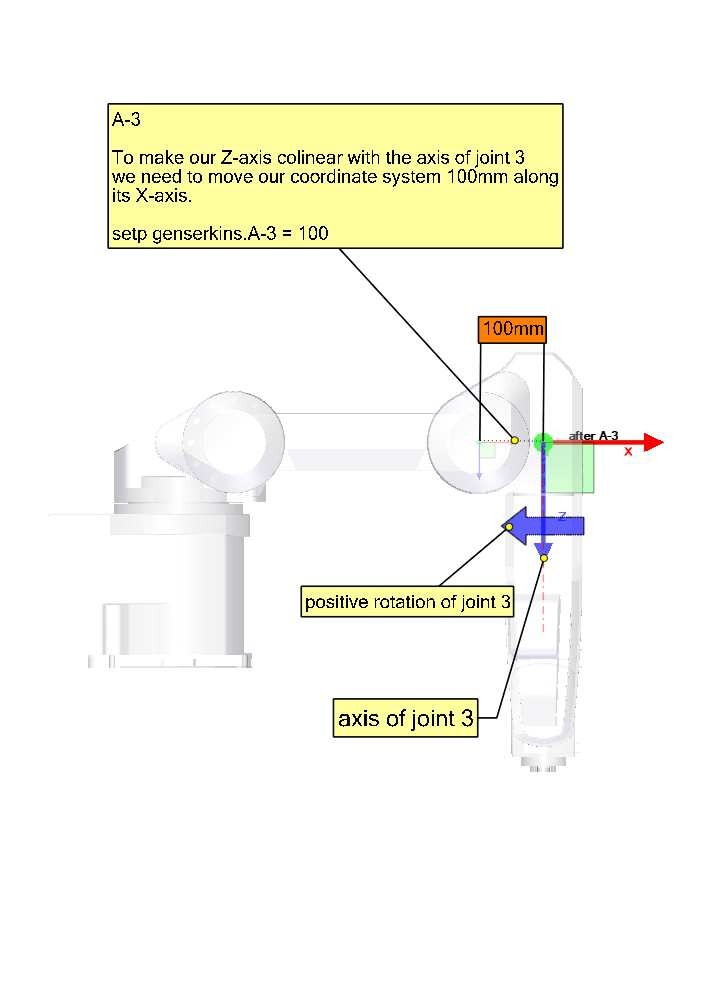 A-3

To make our Z-axis colinear with the axis of joint 3 we need to move our coordinate system 100mm along its X-axis.

setp genserkins.A-3 = 100

100mm

after A-3

x

z

positive rotation of joint 3

axis of joint 3