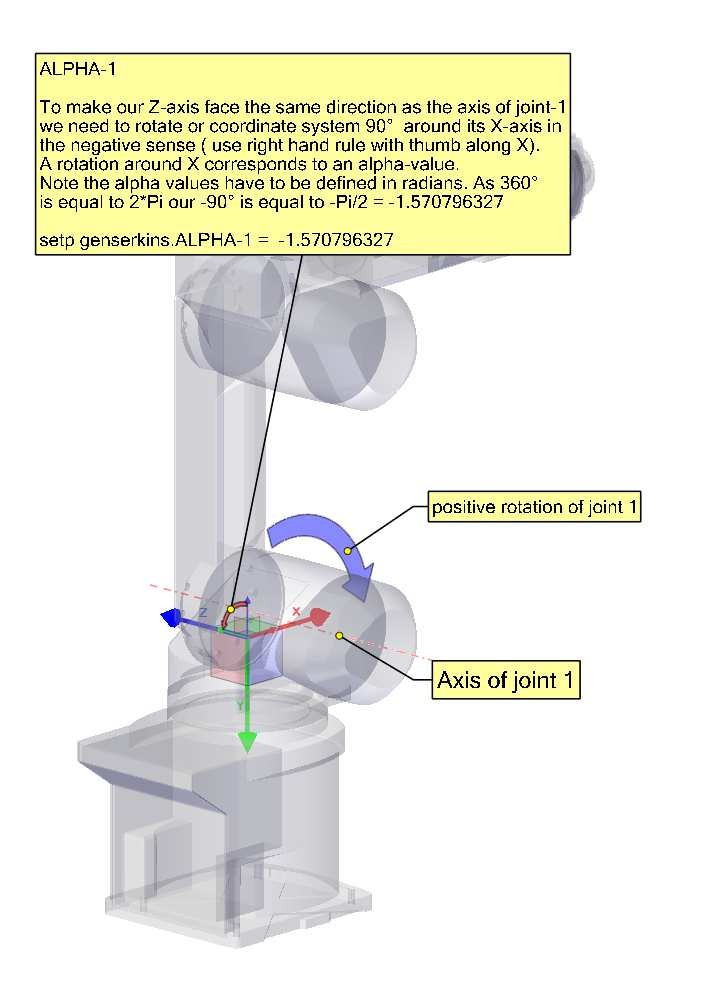 ALPHA-1

To make our Z-axis face the same direction as the axis of joint-1 we need to rotate or coordinate system 90° around its X-axis in the negative sense ( use right hand rule with thumb along X).
A rotation around X corresponds to an alpha-value.
Note the alpha values have to be defined in radians. As 360° is equal to 2*Pi our -90° is equal to -Pi/2 = -1.570796327

setp genserkins.ALPHA-1 = -1.570796327

positive rotation of joint 1

Z

X

Y

Axis of joint 1