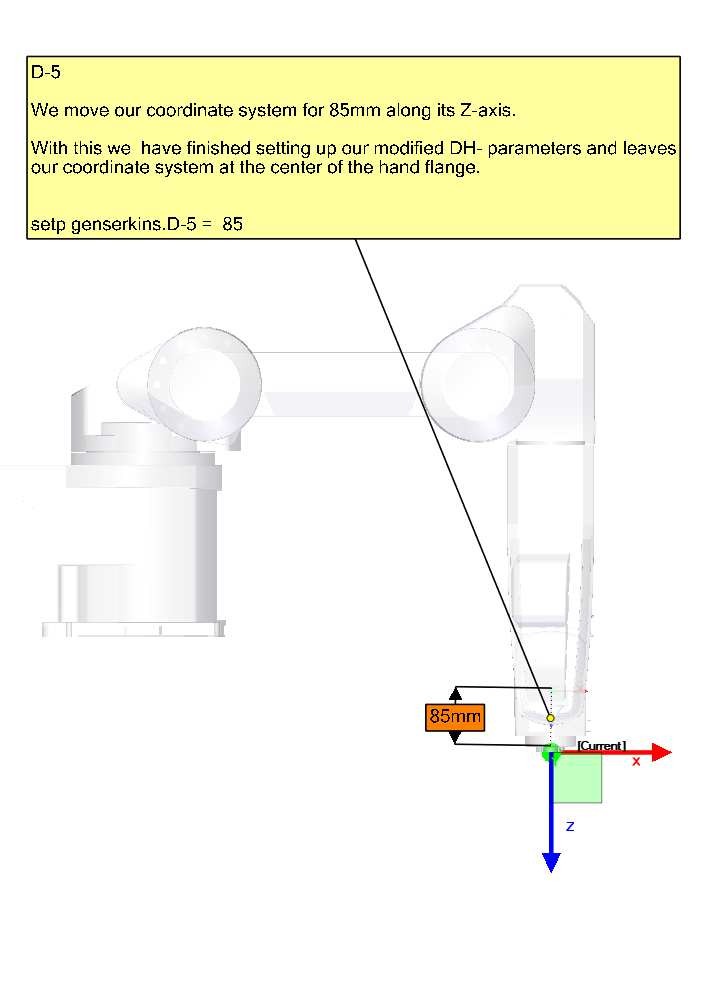 D-5

We move our coordinate system for 85mm along its Z-axis.

With this we have finished setting up our modified DH- parameters and leaves our coordinate system at the center of the hand flange.

setp genserkins.D-5 = 85

85mm

[Current]

x

z