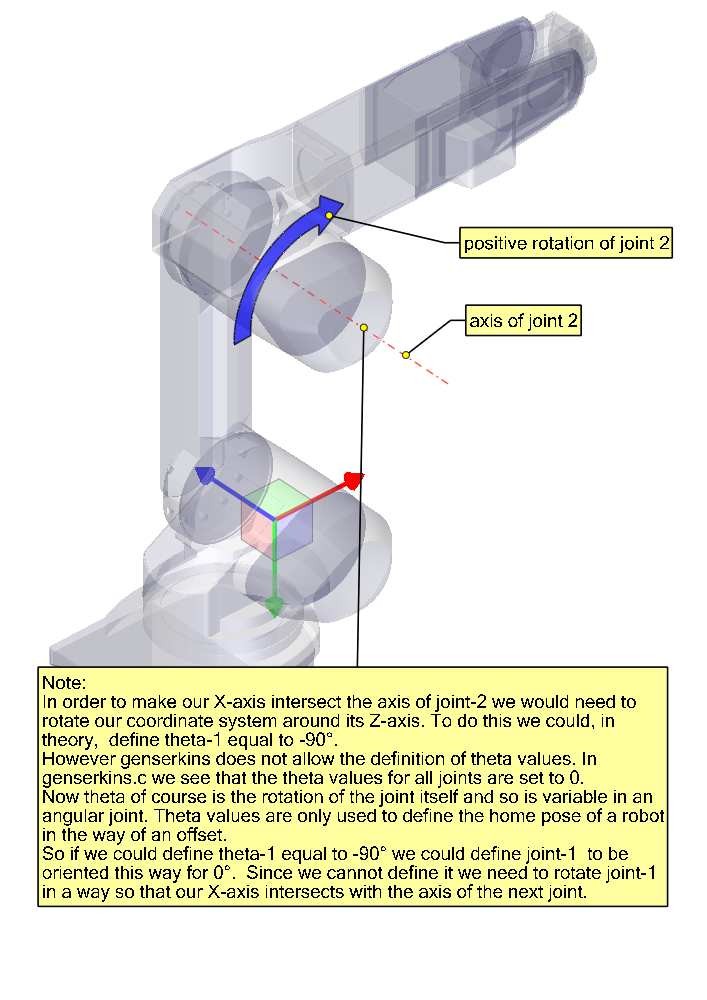 positive rotation of joint 2

axis of joint 2

Note:
In order to make our X-axis intersect the axis of joint-2 we would need to rotate our coordinate system around its Z-axis. To do this we could, in theory, define theta-1 equal to -90°.
However genserkins does not allow the definition of theta values. In genserkins.c we see that the theta values for all joints are set to 0.
Now theta of course is the rotation of the joint itself and so is variable in an angular joint. Theta values are only used to define the home pose of a robot in the way of an offset.
So if we could define theta-1 equal to -90° we could define joint-1 to be oriented this way for 0°. Since we cannot define it we need to rotate joint-1 in a way so that our X-axis intersects with the axis of the next joint.