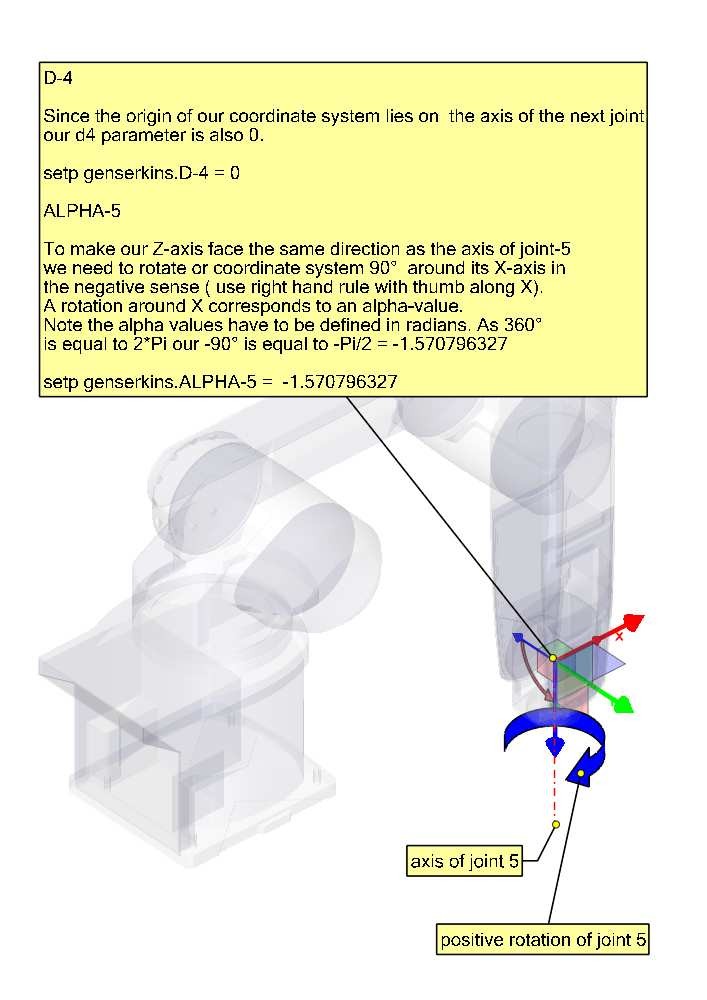 D-4

Since the origin of our coordinate system lies on the axis of the next joint our d4 parameter is also 0.

setp genserkins.D-4 = 0

ALPHA-5

To make our Z-axis face the same direction as the axis of joint-5 we need to rotate or coordinate system 90° around its X-axis in the negative sense ( use right hand rule with thumb along X).
A rotation around X corresponds to an alpha-value.
Note the alpha values have to be defined in radians. As 360° is equal to 2*Pi our -90° is equal to -Pi/2 = -1.570796327

setp genserkins.ALPHA-5 = -1.570796327

x

axis of joint 5

positive rotation of joint 5