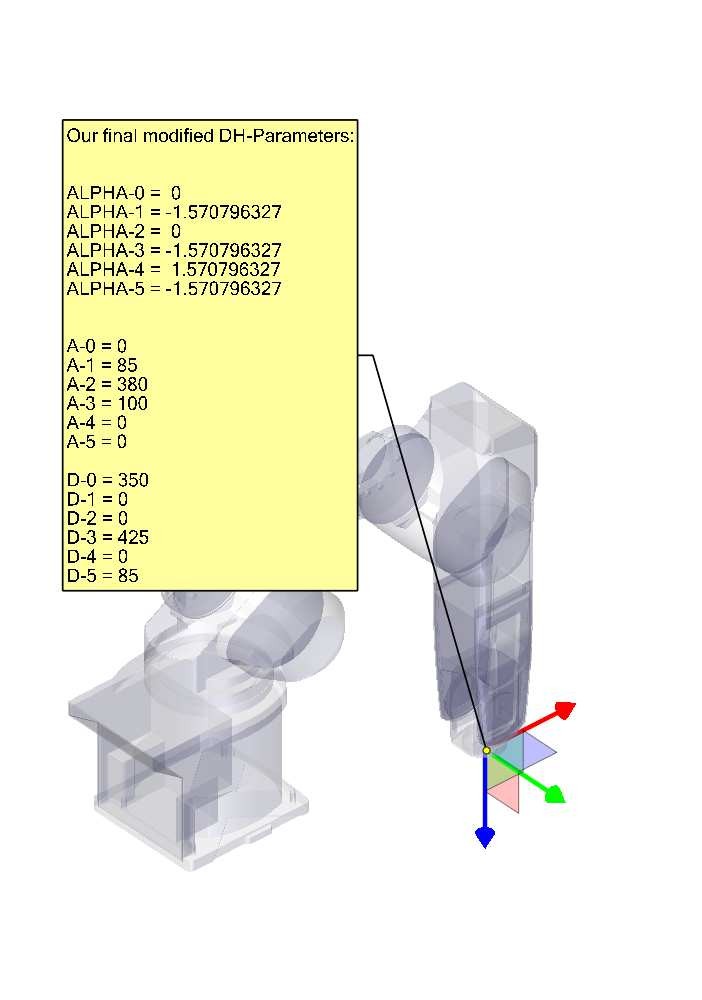 Our final modified DH-Parameters:

ALPHA-0 = 0
ALPHA-1 = -1.570796327
ALPHA-2 = 0
ALPHA-3 = -1.570796327
ALPHA-4 = 1.570796327
ALPHA-5 = -1.570796327

A-0 = 0
A-1 = 85
A-2 = 380
A-3 = 100
A-4 = 0
A-5 = 0

D-0 = 350
D-1 = 0
D-2 = 0
D-3 = 425
D-4 = 0
D-5 = 85