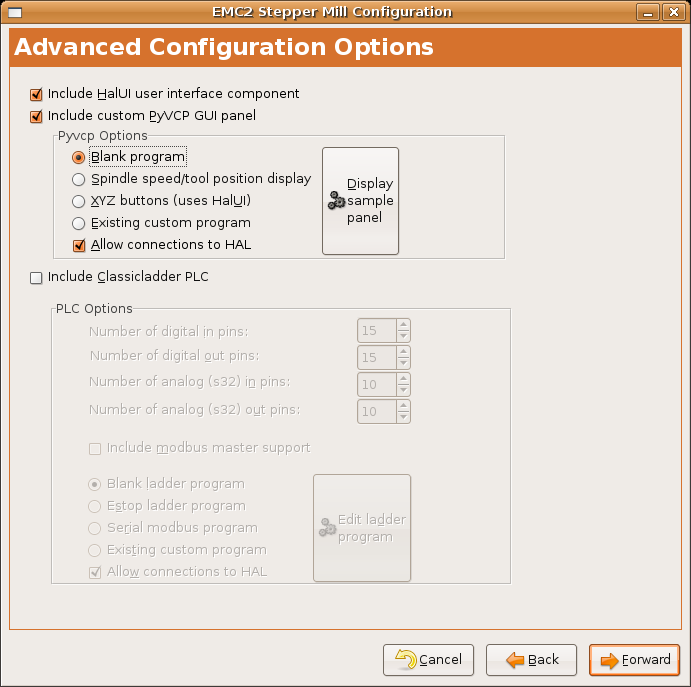 EMC2 Stepper Mill Configuration

Advanced Configuration Options

Include HalUI user interface component
Include custom PyVCP GUI panel

Pyvcp Options
Blank program
Spindle speed/tool position display
XYZ buttons (uses HalUI)
Existing custom program
Allow connections to HAL

Display sample panel

Include Classicladder PLC

PLC Options
Number of digital in pins: 15
Number of digital out pins: 15
Number of analog (s32) in pins: 10
Number of analog (s32) out pins: 10

Include modbus master support

Blank ladder program
Estop ladder program
Serial modbus program
Existing custom program
Allow connections to HAL

Edit ladder program

Cancel
Back
Forward